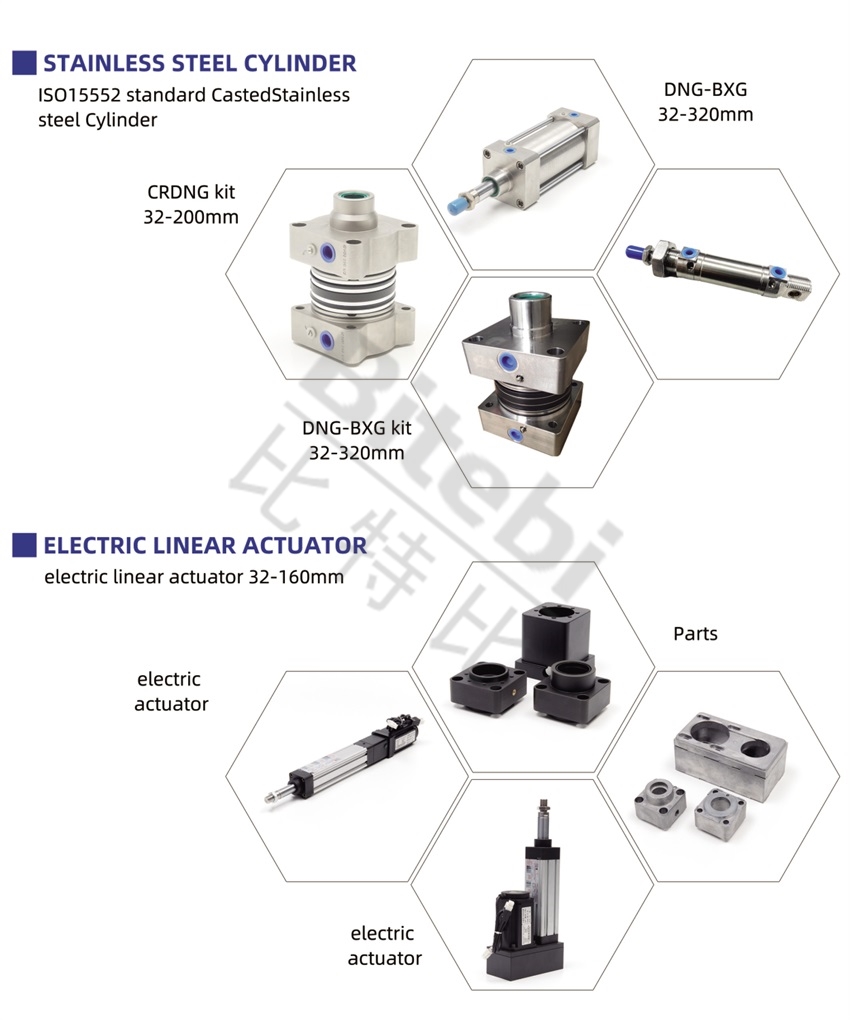 STAINLESS STEEL CYLINDER
ISO15552 standard CastedStainless steel Cylinder

DNG-BXG
32-320mm

CRDNG kit
32-200mm

DNG-BXG kit
32-320mm

Bitebi
比特比

ELECTRIC LINEAR ACTUATOR
electric linear actuator 32-160mm

Parts

electric
actuator

electric
actuator